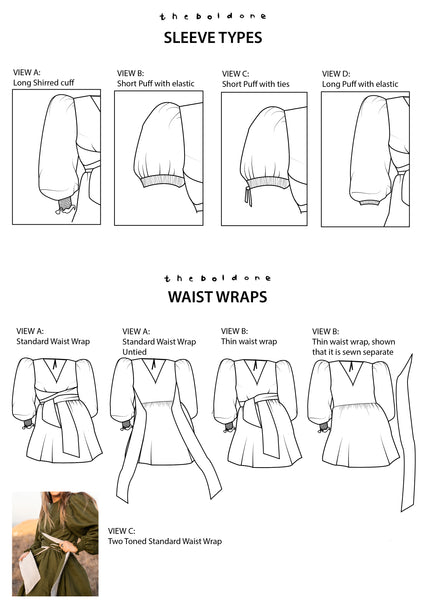 theboldone
SLEEVE TYPES

VIEW A:
Long Shirred cuff

VIEW B:
Short Puff with elastic

VIEW C:
Short Puff with ties

VIEW D:
Long Puff with elastic

theboldone
WAIST WRAPS

VIEW A:
Standard Waist Wrap

VIEW A:
Standard Waist Wrap
Untied

VIEW B:
Thin waist wrap

VIEW B:
Thin waist wrap, shown that it is sewn separate

VIEW C:
Two Toned Standard Waist Wrap